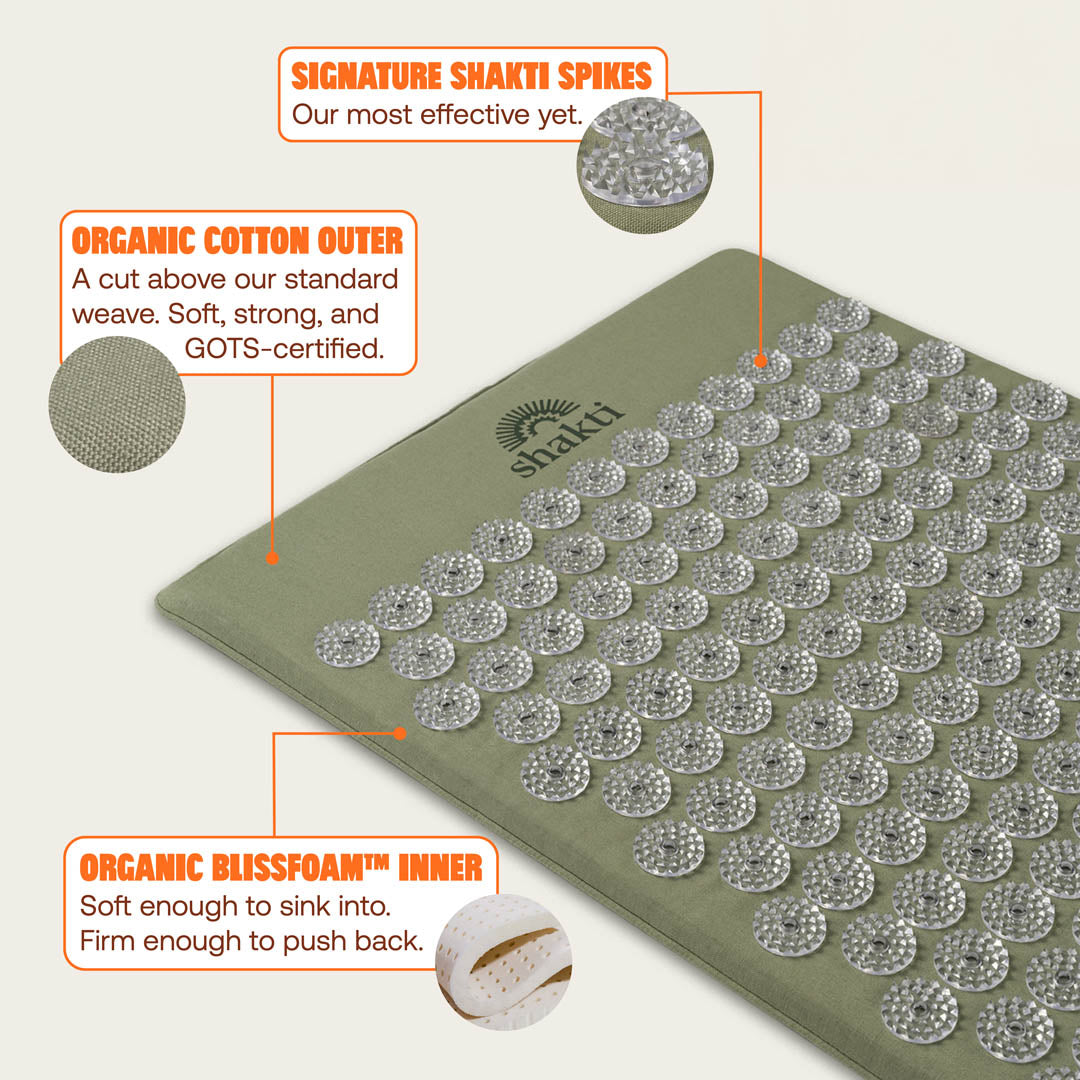 SIGNATURE SHAKTI SPIKES
Our most effective yet.

ORGANIC COTTON OUTER
A cut above our standard weave. Soft, strong, and GOTS-certified.

shakti

ORGANIC BLISSFOAM™ INNER
Soft enough to sink into. Firm enough to push back.