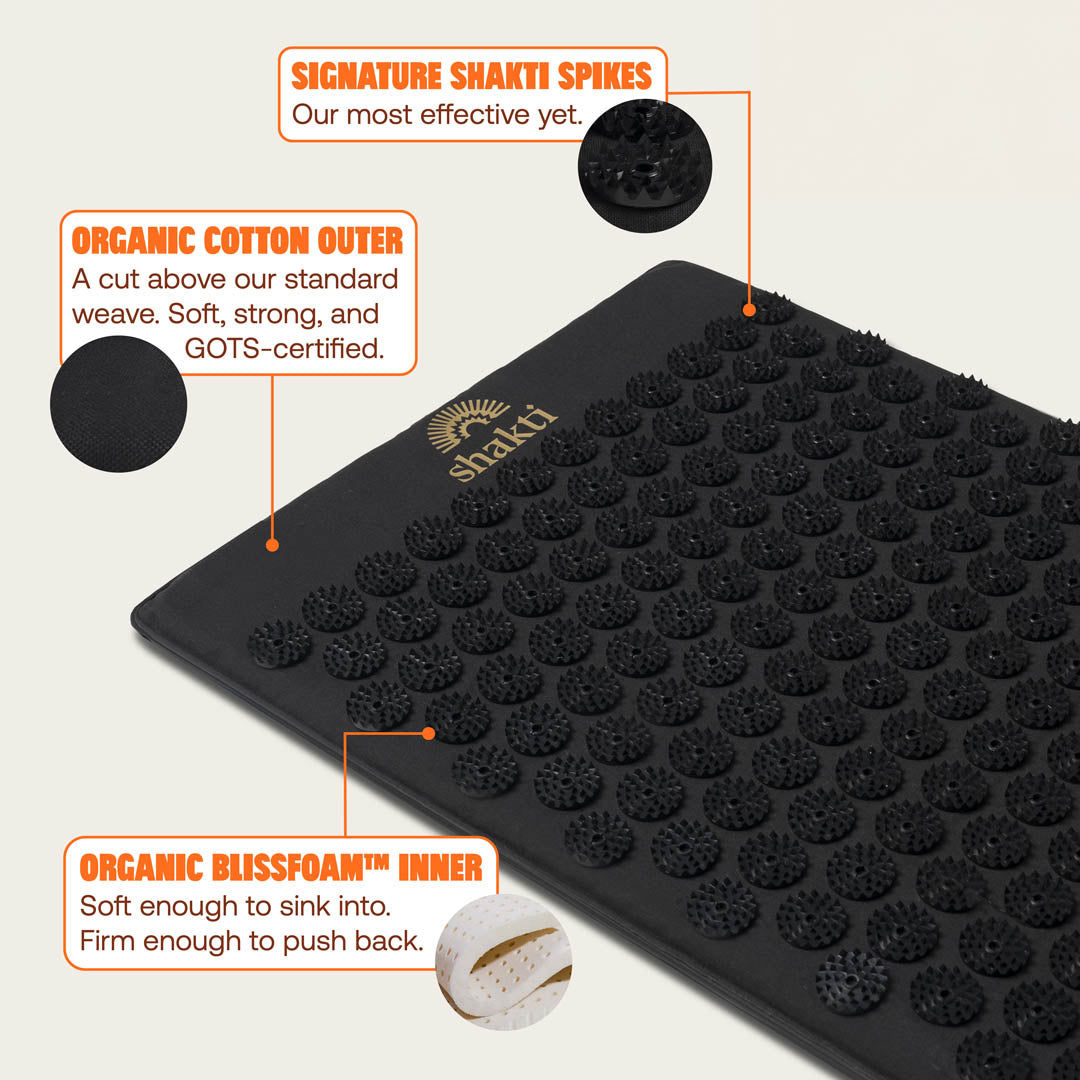 SIGNATURE SHAKTI SPIKES
Our most effective yet.

ORGANIC COTTON OUTER
A cut above our standard weave. Soft, strong, and GOTS-certified.

shakti

ORGANIC BLISSFOAM™ INNER
Soft enough to sink into. Firm enough to push back.