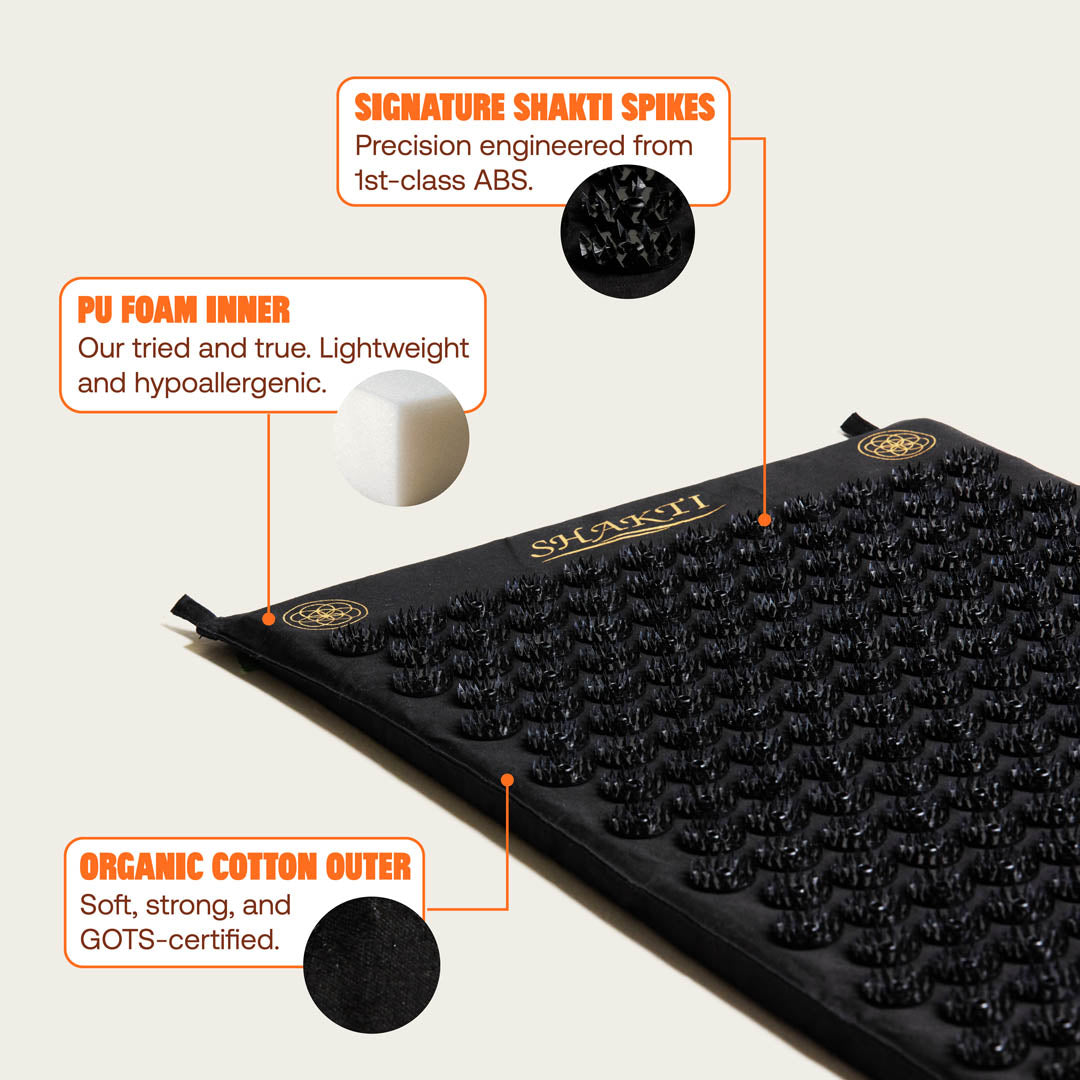 SIGNATURE SHAKTI SPIKES
Precision engineered from 1st-class ABS.

PU FOAM INNER
Our tried and true. Lightweight and hypoallergenic.

SHAKTI

ORGANIC COTTON OUTER
Soft, strong, and GOTS-certified.